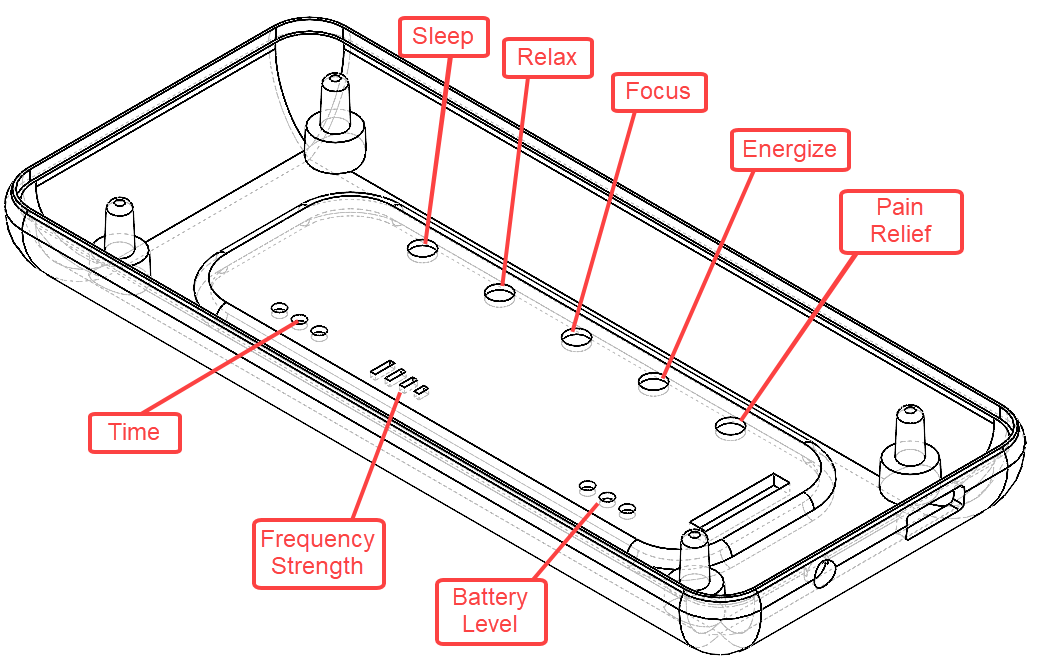 Sleep

Relax

Focus

Energize

Pain Relief

Time

Frequency Strength

Battery Level